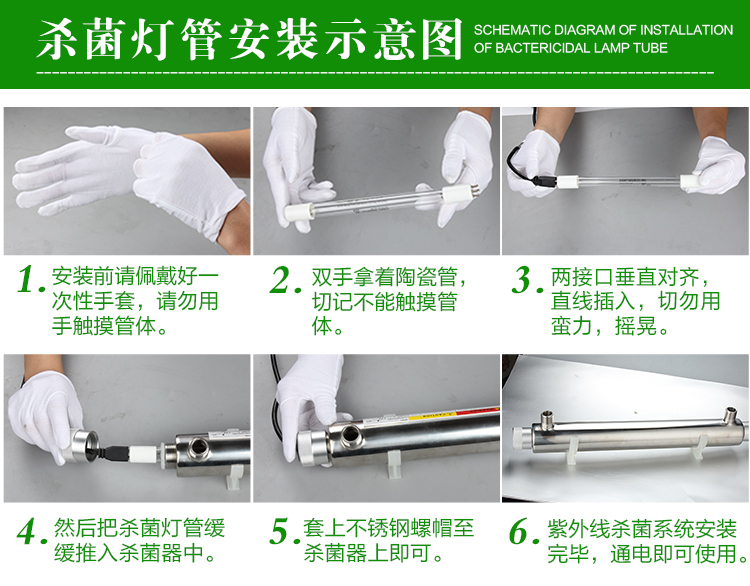 杀菌灯管安装示意图

SCHEMATIC DIAGRAM OF INSTALLATION OF BACTERICIDAL LAMP TUBE

1. 安装前请佩戴好一次性手套，请勿用手触摸管体。

2. 双手拿着陶瓷管，切记不能触摸管体。

3. 两接口垂直对齐，直线插入，切勿用蛮力，摇晃。

4. 然后把杀菌灯管缓缓推入杀菌器中。

5. 套上不锈钢螺帽至杀菌器上即可。

6. 紫外线杀菌系统安装完毕，通电即可使用。